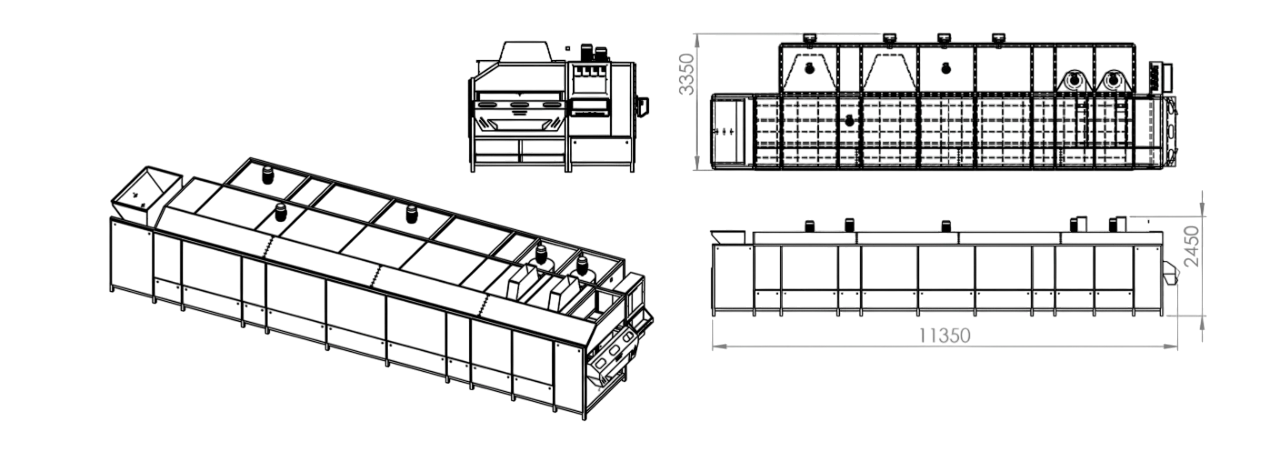 3350

2450

11350